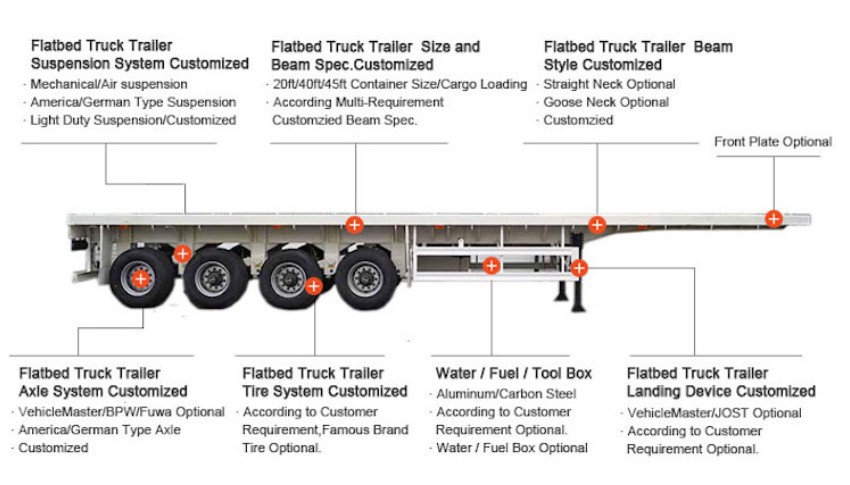 Flatbed Truck Trailer Suspension System Customized
· Mechanical/Air suspension
· America/German Type Suspension
· Light Duty Suspension/Customized

Flatbed Truck Trailer Size and Beam Spec.Customized
· 20ft/40ft/45ft Container Size/Cargo Loading
· According Multi-Requirement Customzied Beam Spec.

Flatbed Truck Trailer Beam Style Customized
· Straight Neck Optional
· Goose Neck Optional
· Customzied

Front Plate Optional

Flatbed Truck Trailer Axle System Customized
· VehicleMaster/BPW/Fuwa Optional
· America/German Type Axle
· Customized

Flatbed Truck Trailer Tire System Customized
· According to Customer Requirement,Famous Brand Tire Optional.

Water / Fuel / Tool Box
· Aluminum/Carbon Steel
· According to Customer Requirement Optional.
· Water / Fuel Box Optional

Flatbed Truck Trailer Landing Device Customized
· VehicleMaster/JOST Optional
· According to Customer Requirement Optional.