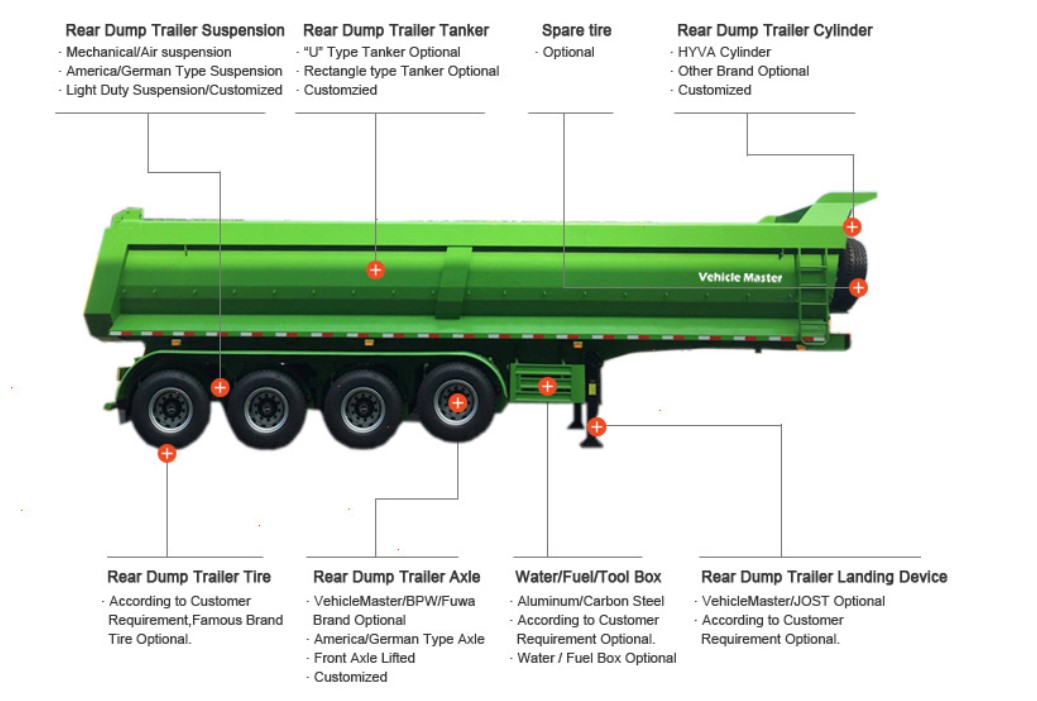 Rear Dump Trailer Suspension
· Mechanical/Air suspension
· America/German Type Suspension
· Light Duty Suspension/Customized

Rear Dump Trailer Tanker
· "U" Type Tanker Optional
· Rectangle type Tanker Optional
· Customzied

Spare tire
· Optional

Rear Dump Trailer Cylinder
· HYVA Cylinder
· Other Brand Optional
· Customized

Vehicle Master

Rear Dump Trailer Tire
· According to Customer Requirement,Famous Brand Tire Optional.

Rear Dump Trailer Axle
· VehicleMaster/BPW/Fuwa Brand Optional
· America/German Type Axle
· Front Axle Lifted
· Customized

Water/Fuel/Tool Box
· Aluminum/Carbon Steel
· According to Customer Requirement Optional.
· Water / Fuel Box Optional

Rear Dump Trailer Landing Device
· VehicleMaster/JOST Optional
· According to Customer Requirement Optional.